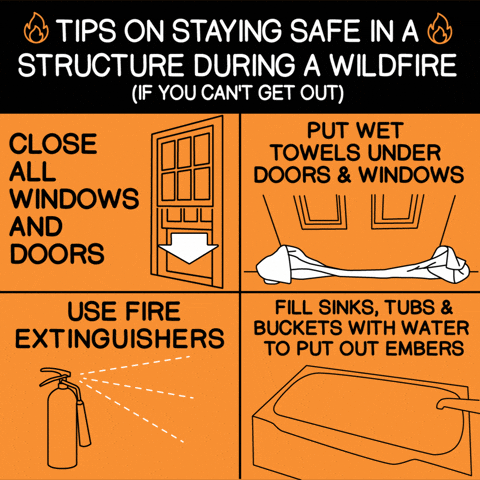 TIPS ON STAYING SAFE IN A STRUCTURE DURING A WILDFIRE
(IF YOU CAN'T GET OUT)

CLOSE ALL WINDOWS AND DOORS

PUT WET TOWELS UNDER DOORS & WINDOWS

USE FIRE EXTINGUISHERS

FILL SINKS, TUBS & BUCKETS WITH WATER TO PUT OUT EMBERS