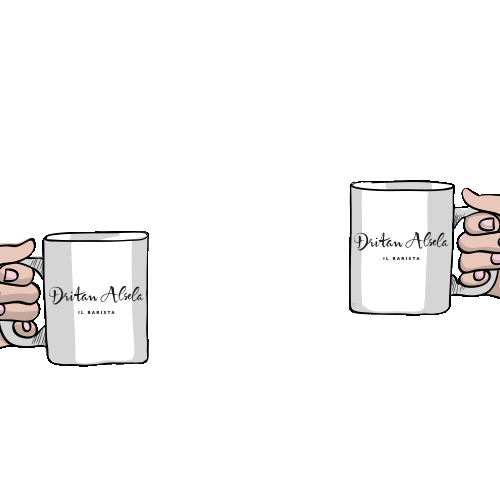 Dritan Alsela
IL BARISTA

Dritan Alsela
IL BARISTA