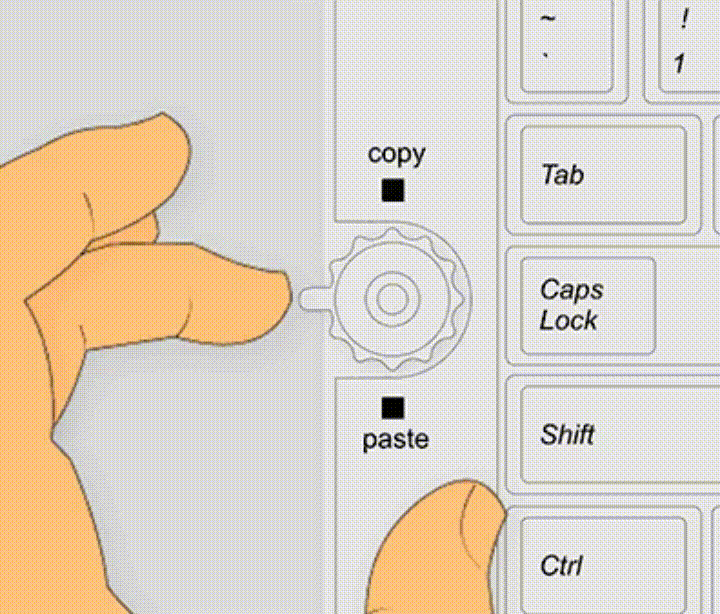 ~
`
!
1
copy
Tab
Caps Lock
paste
Shift
Ctrl