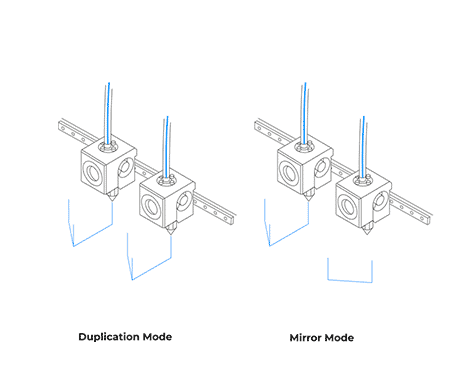 Duplication Mode

Mirror Mode