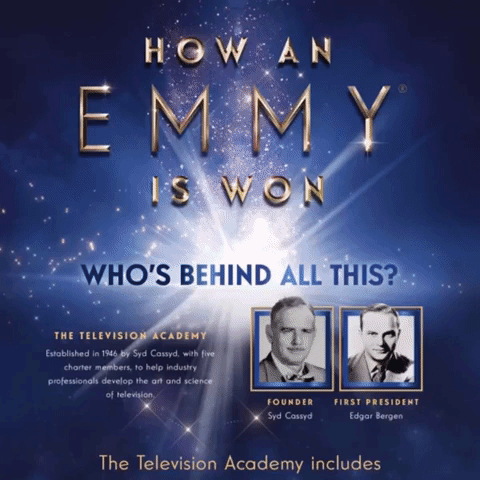 HOW AN EMMY® IS WON

WHO'S BEHIND ALL THIS?

THE TELEVISION ACADEMY

Established in 1946 by Syd Cassyd, with five charter members, to help industry professionals develop the art and science of television.

FOUNDER
Syd Cassyd

FIRST PRESIDENT
Edgar Bergen

The Television Academy includes